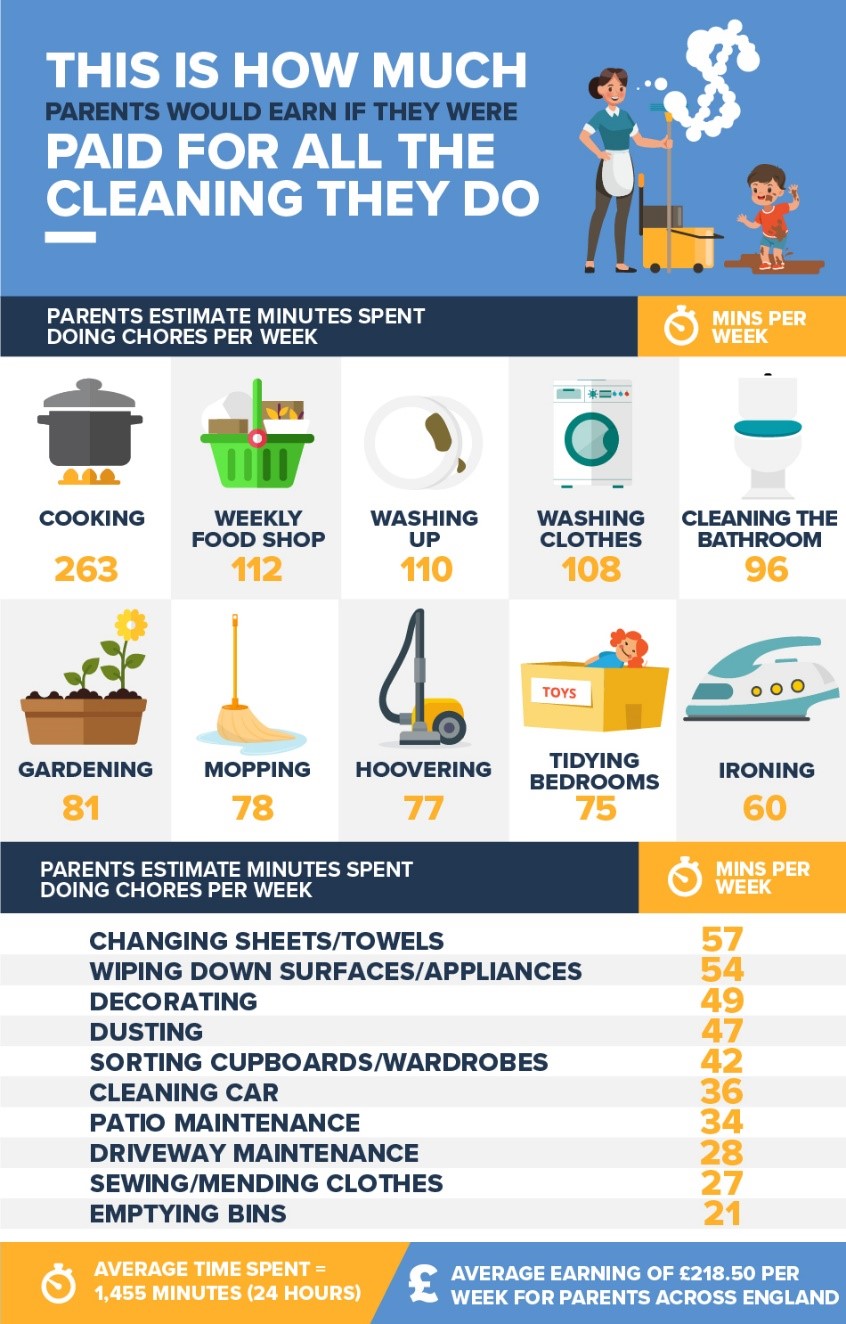 THIS IS HOW MUCH
PARENTS WOULD EARN IF THEY WERE
PAID FOR ALL THE CLEANING THEY DO

PARENTS ESTIMATE MINUTES SPENT DOING CHORES PER WEEK

MINS PER WEEK

COOKING
263

WEEKLY FOOD SHOP
112

WASHING UP
110

WASHING CLOTHES
108

CLEANING THE BATHROOM
96

GARDENING
81

MOPPING
78

HOOVERING
77

TOYS

TIDYING BEDROOMS
75

IRONING
60

PARENTS ESTIMATE MINUTES SPENT DOING CHORES PER WEEK

MINS PER WEEK

| | |
|---|---|
| CHANGING SHEETS/TOWELS | 57 |
| WIPING DOWN SURFACES/APPLIANCES | 54 |
| DECORATING | 49 |
| DUSTING | 47 |
| SORTING CUPBOARDS/WARDROBES | 42 |
| CLEANING CAR | 36 |
| PATIO MAINTENANCE | 34 |
| DRIVEWAY MAINTENANCE | 28 |
| SEWING/MENDING CLOTHES | 27 |
| EMPTYING BINS | 21 |

AVERAGE TIME SPENT = 1,455 MINUTES (24 HOURS)

£

AVERAGE EARNING OF £218.50 PER WEEK FOR PARENTS ACROSS ENGLAND